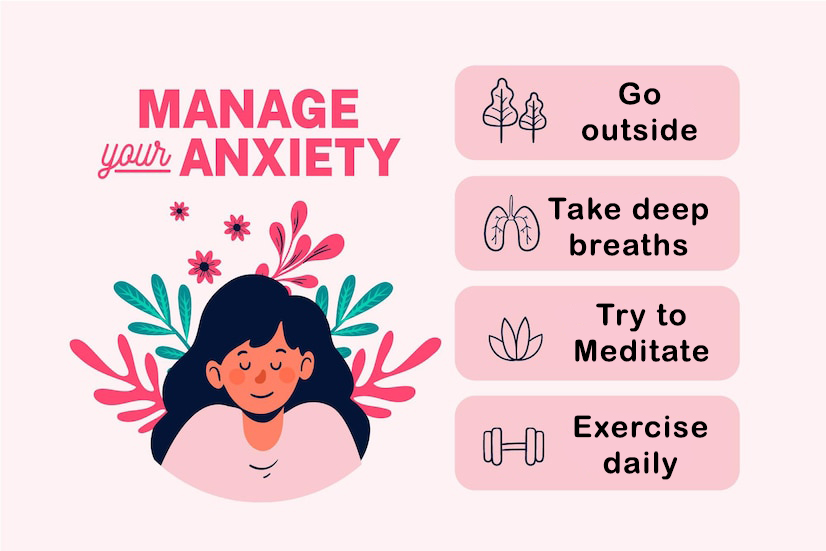 MANAGE
your ANXIETY

Go outside

Take deep breaths

Try to Meditate

Exercise daily